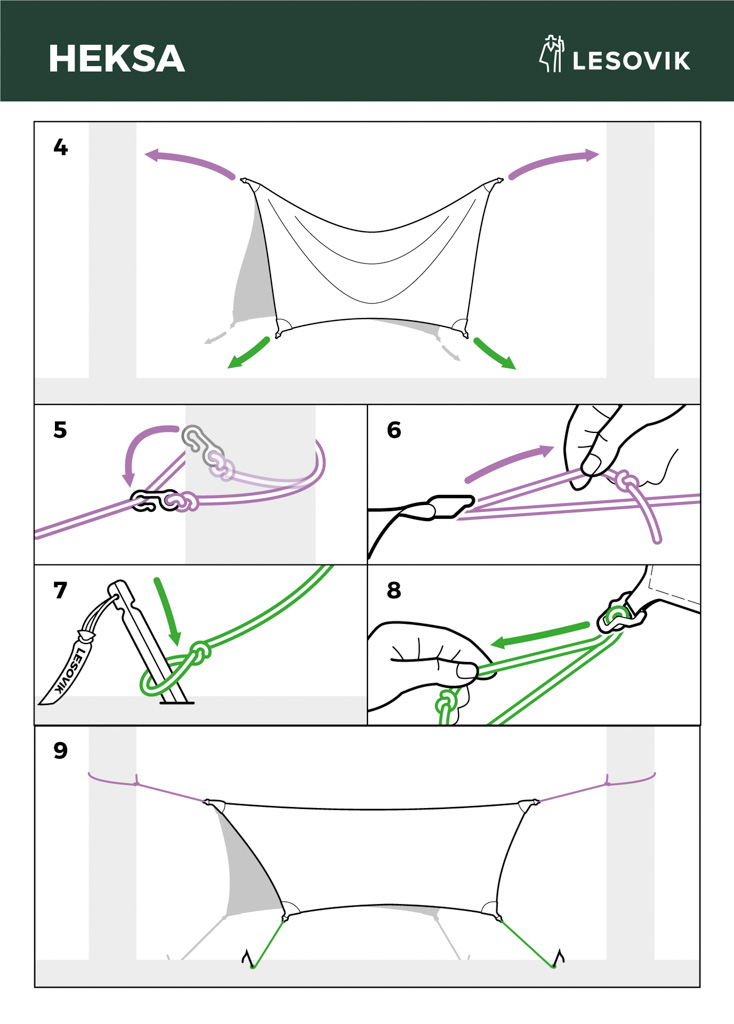 HEKSA

LESOVIK

4

5

6

7

LESOVIK

8

9