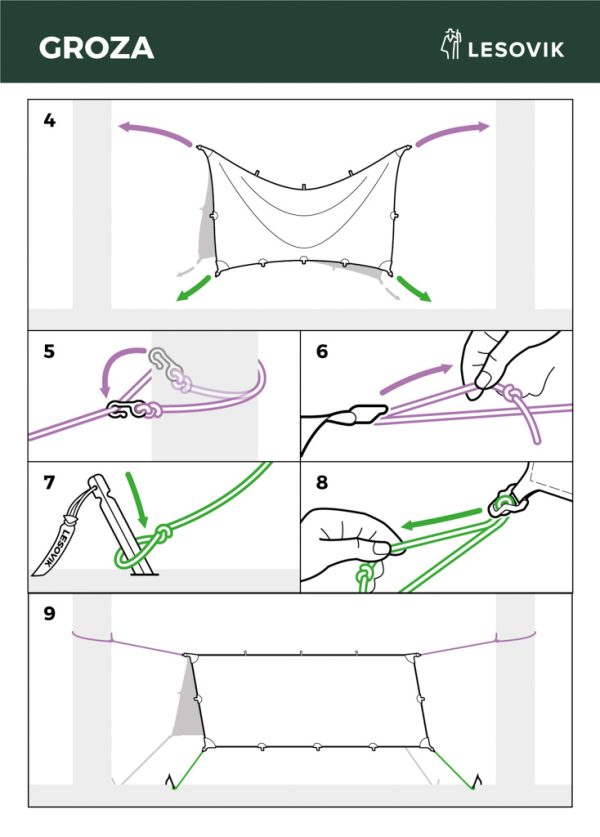 GROZA

LESOVIK

4

5

6

7

LESOVIK

8

9