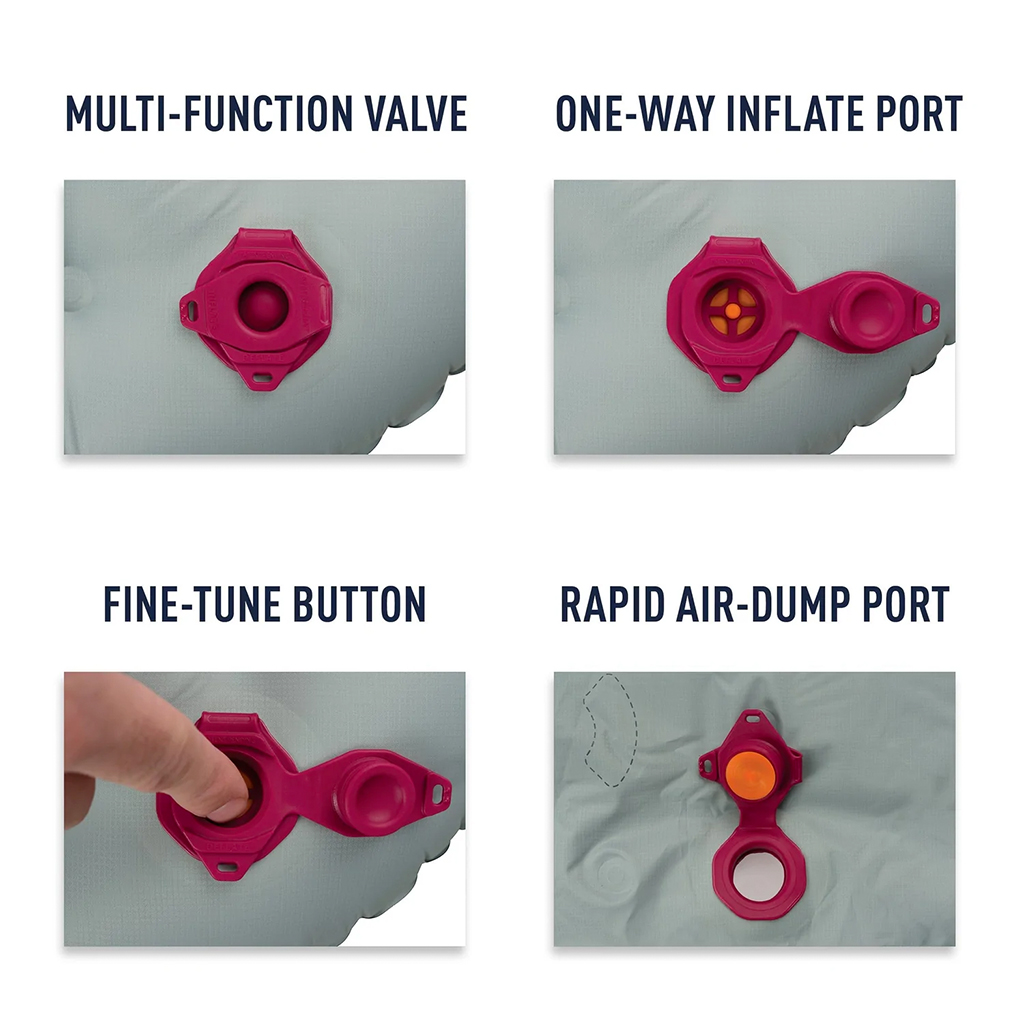 MULTI-FUNCTION VALVE

ONE-WAY INFLATE PORT

FINE-TUNE BUTTON

RAPID AIR-DUMP PORT